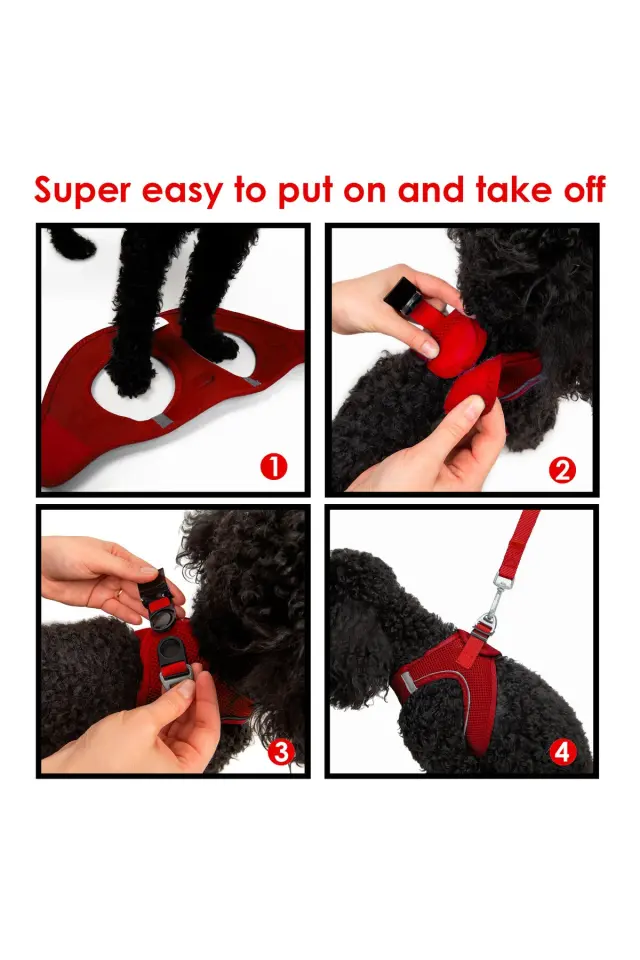 Super easy to put on and take off

1

2

3

4