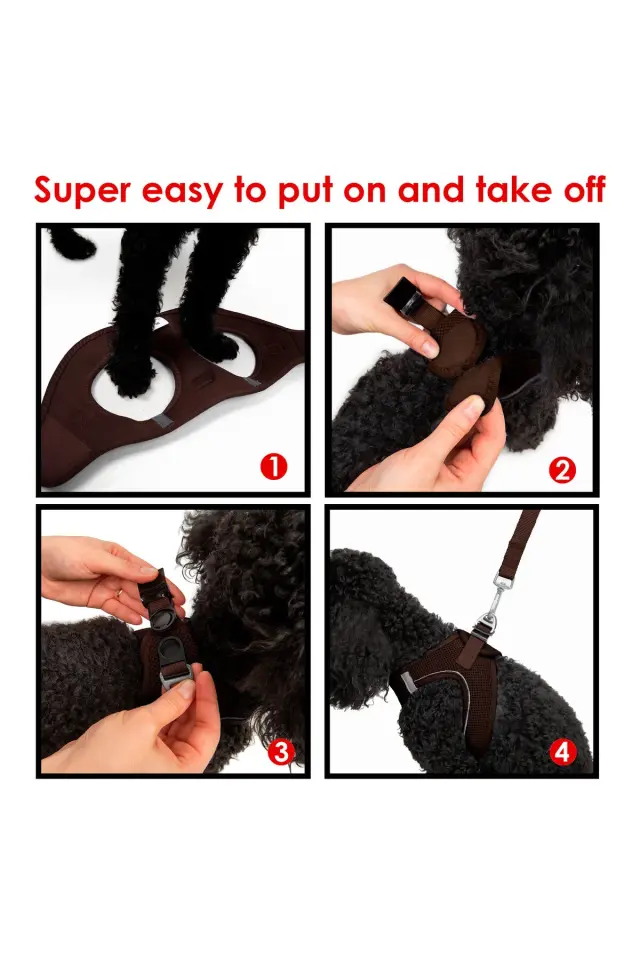 Super easy to put on and take off

1

2

3

4